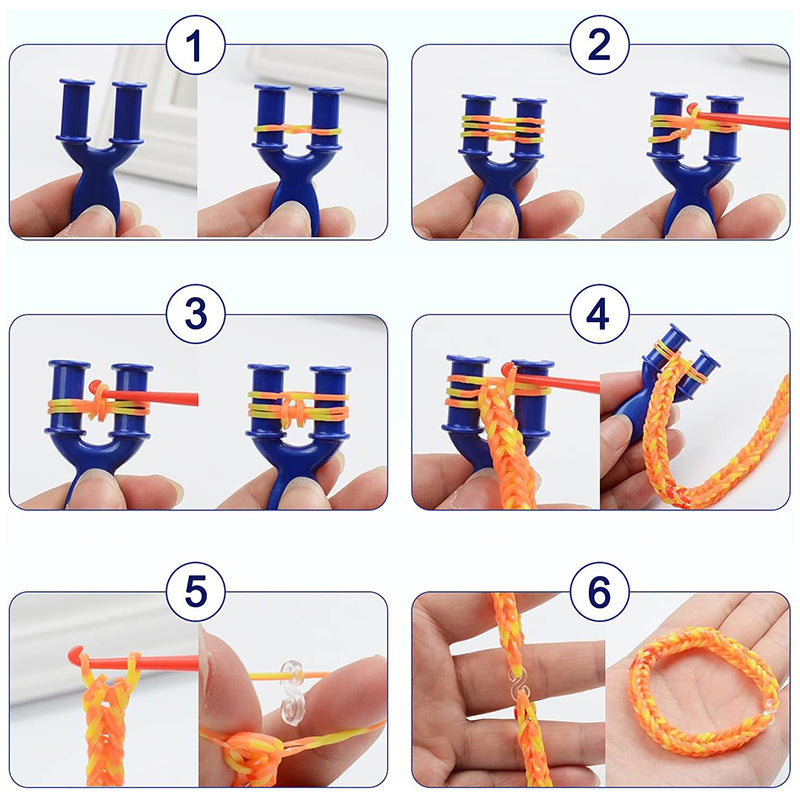 1

2

3

4

5

6